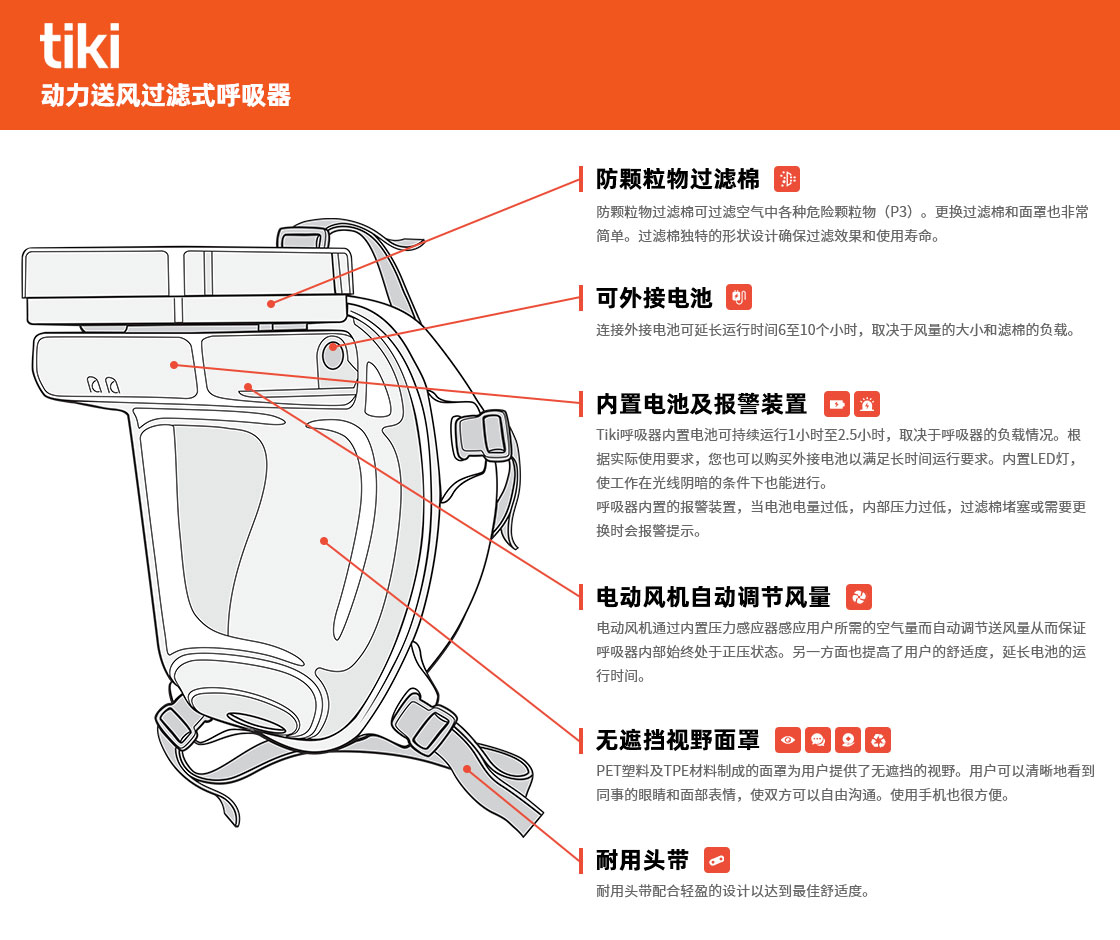 tiki
动力送风过滤式呼吸器

防颗粒物过滤棉

防颗粒物过滤棉可过滤空气中各种危险颗粒物（P3）。更换过滤棉和面罩也非常简单。过滤棉独特的形状设计确保过滤效果和使用寿命。

可外接电池

连接外接电池可延长运行时间6至10个小时，取决于风量的大小和滤棉的负载。

内置电池及报警装置

Tiki呼吸器内置电池可持续运行1小时至2.5小时，取决于呼吸器的负载情况。根据实际使用要求，您也可以购买外接电池以满足长时间运行要求。内置LED灯，使工作在光线阴暗的条件下也能进行。
呼吸器内置的报警装置，当电池电量过低，内部压力过低，过滤棉堵塞或需要更换时会报警提示。

电动风机自动调节风量

电动风机通过内置压力感应器感应用户所需的空气量而自动调节送风量从而保证呼吸器内部始终处于正压状态。另一方面也提高了用户的舒适度，延长电池的运行时间。

无遮挡视野面罩

PET塑料及TPE材料制成的面罩为用户提供了无遮挡的视野。用户可以清晰地看到同事的眼睛和面部表情，使双方可以自由沟通。使用手机也很方便。

耐用头带

耐用头带配合轻盈的设计以达到最佳舒适度。